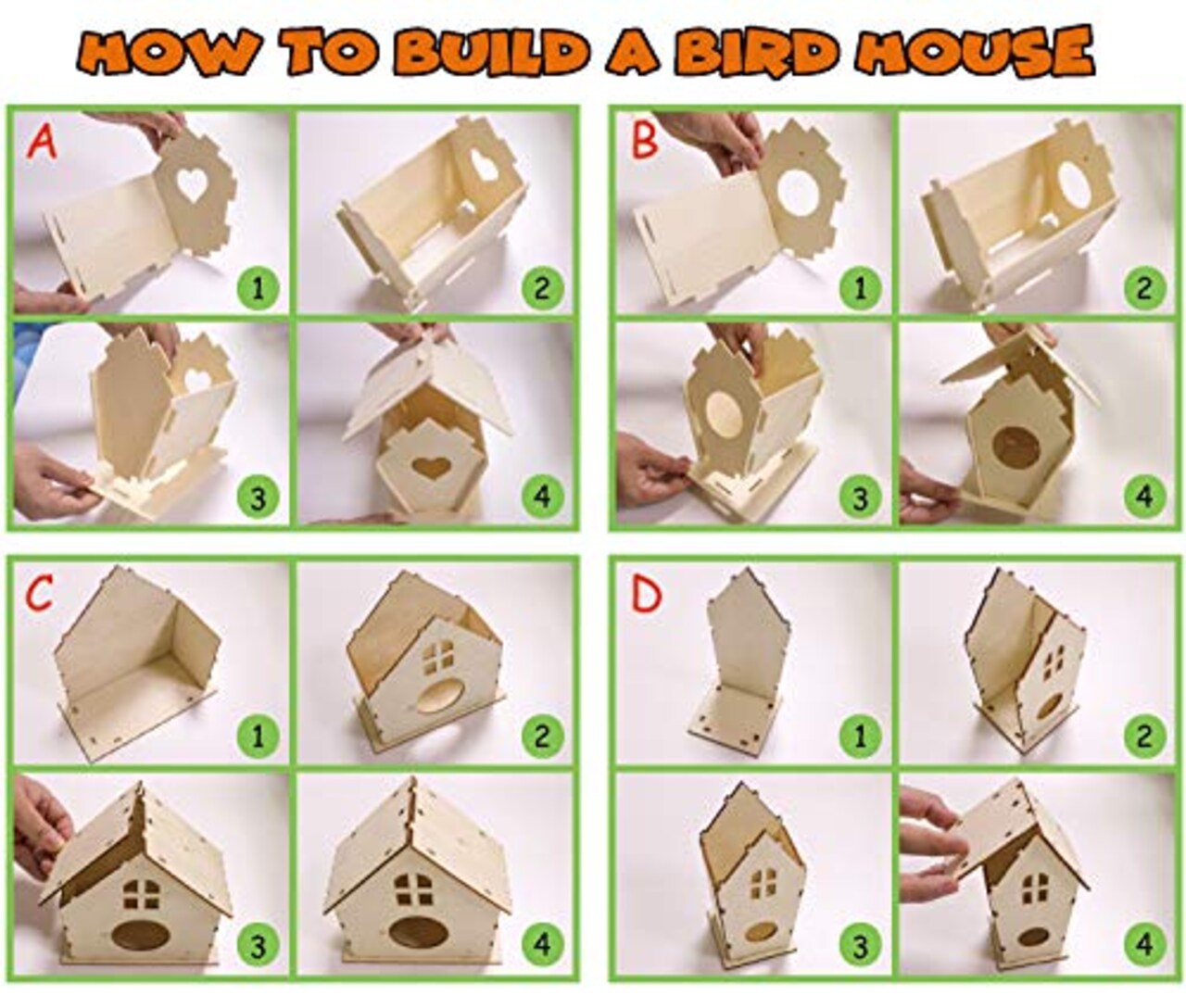 HOW TO BUILD A BIRD HOUSE

A

1

2

3

4

B

1

2

3

4

C

1

2

3

4

D

1

2

3

4